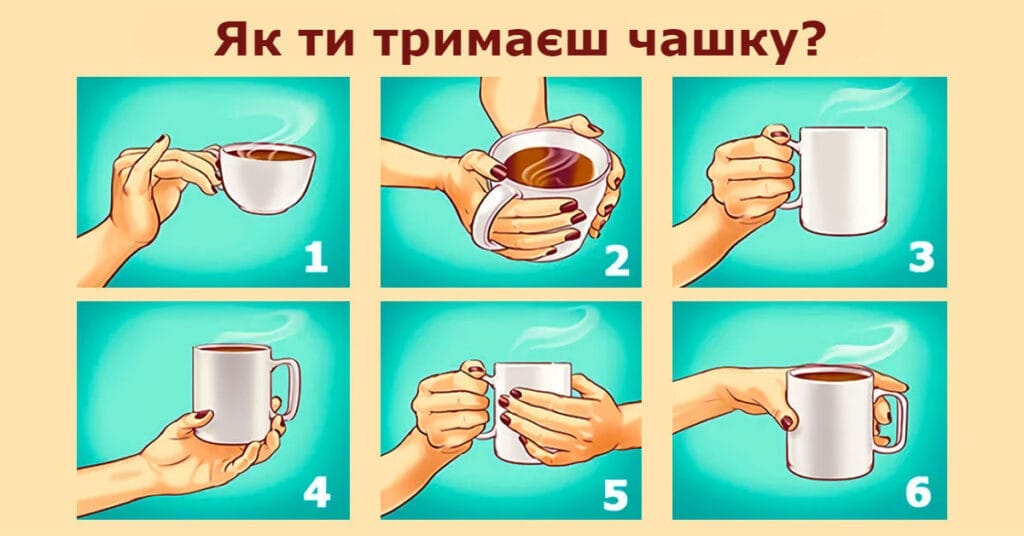 Як ти тримаєш чашку?

1

2

3

4

5

6